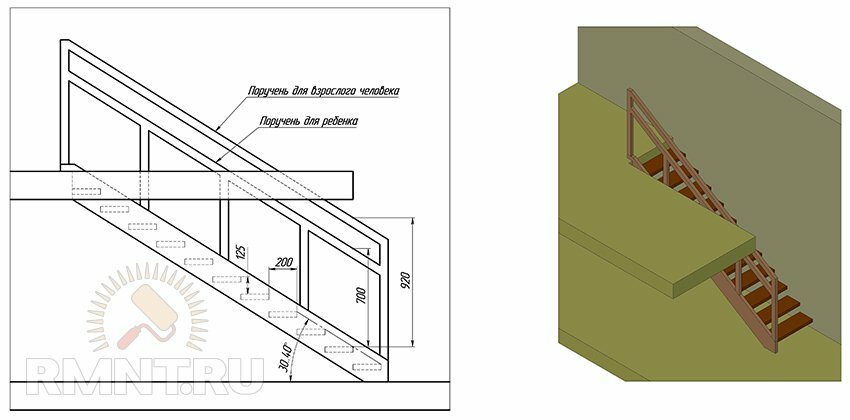 Поручень для взрослого человека

Поручень для ребенка

125

200

700

920

30.40°

RMNT.RU